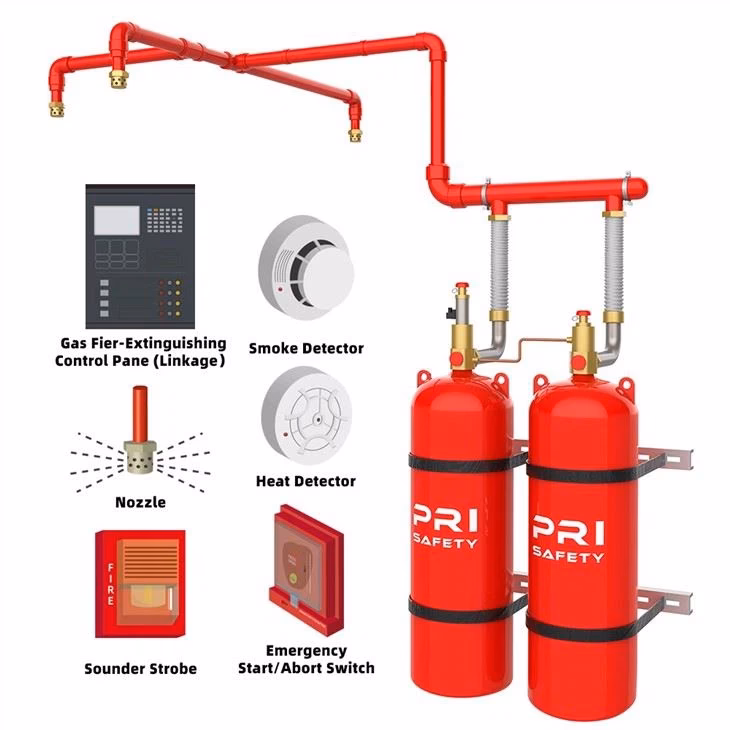 Gas Fier-Extinguishing Control Pane (Linkage)

Smoke Detector

Nozzle

Heat Detector

FIRE

Sounder Strobe

Emergency Start/Abort Switch

PRI SAFETY

PRI SAFETY